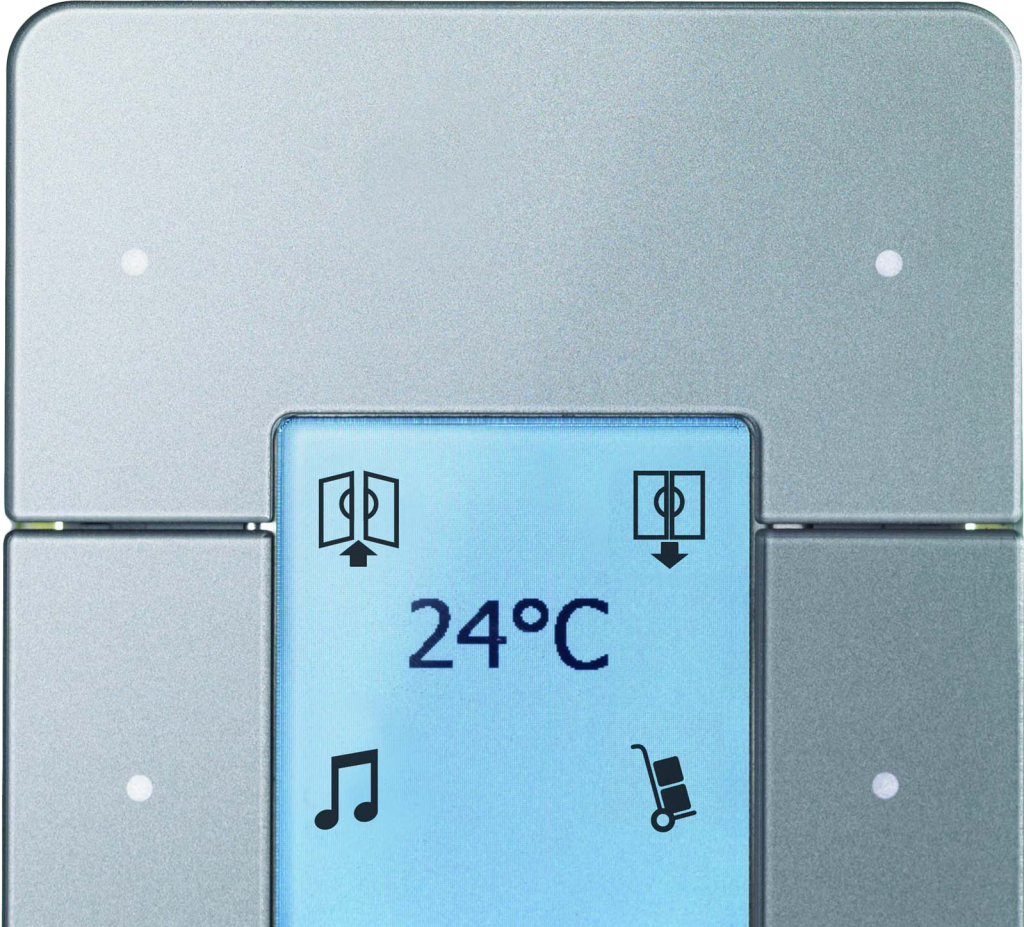 24°C