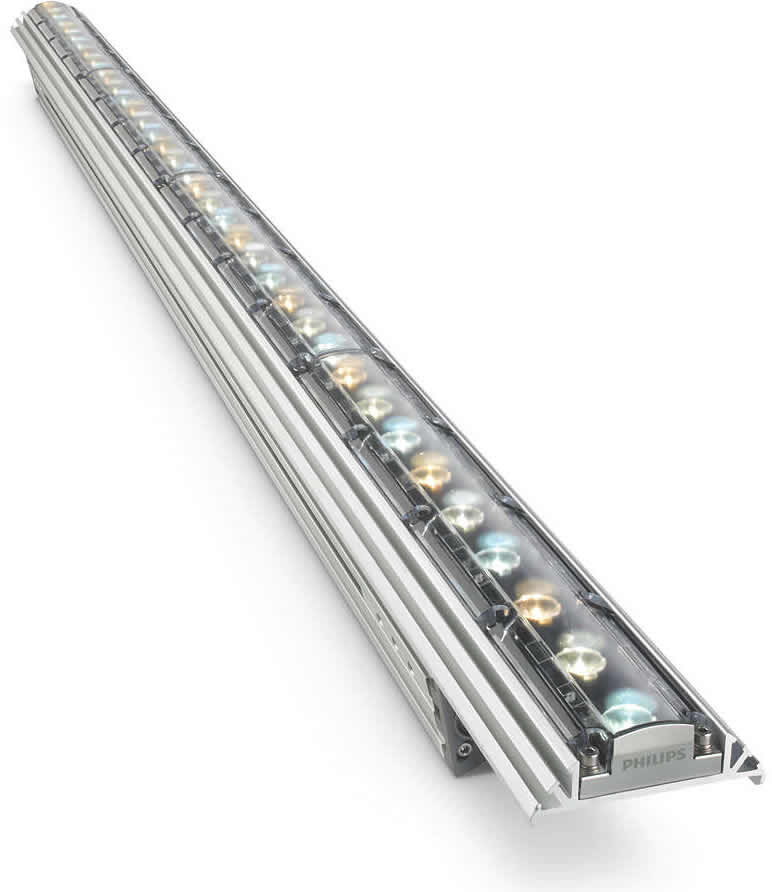 PHILIPS